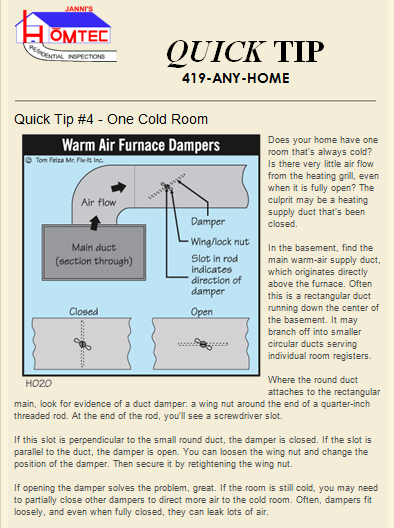 JANNI'S
HOMTEC
RESIDENTIAL INSPECTIONS

QUICK TIP
419-ANY-HOME

Quick Tip #4 - One Cold Room

Warm Air Furnace Dampers
© Tom Feiza Mr. Fix-It Inc.
Air flow
Main duct (section through)
Damper
Wing/lock nut
Slot in rod indicates direction of damper
Closed
Open
H020

Does your home have one room that's always cold? Is there very little air flow from the heating grill, even when it is fully open? The culprit may be a heating supply duct that's been closed.

In the basement, find the main warm-air supply duct, which originates directly above the furnace. Often this is a rectangular duct running down the center of the basement. It may branch off into smaller circular ducts serving individual room registers.

Where the round duct attaches to the rectangular main, look for evidence of a duct damper: a wing nut around the end of a quarter-inch threaded rod. At the end of the rod, you'll see a screwdriver slot.

If this slot is perpendicular to the small round duct, the damper is closed. If the slot is parallel to the duct, the damper is open. You can loosen the wing nut and change the position of the damper. Then secure it by retightening the wing nut.

If opening the damper solves the problem, great. If the room is still cold, you may need to partially close other dampers to direct more air to the cold room. Often, dampers fit loosely, and even when fully closed, they can leak lots of air.